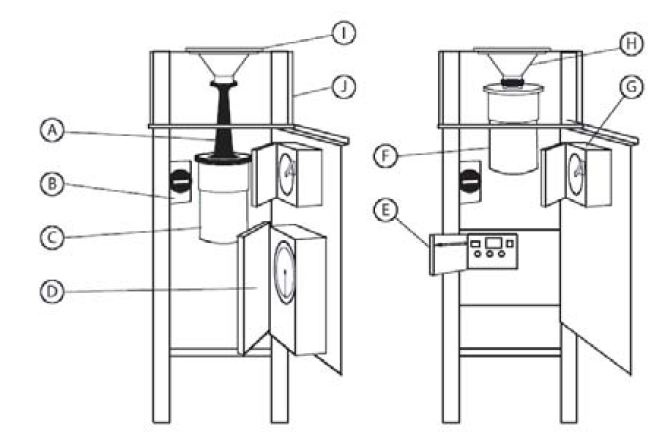 I
J
A
B
C
D
H
G
F
E